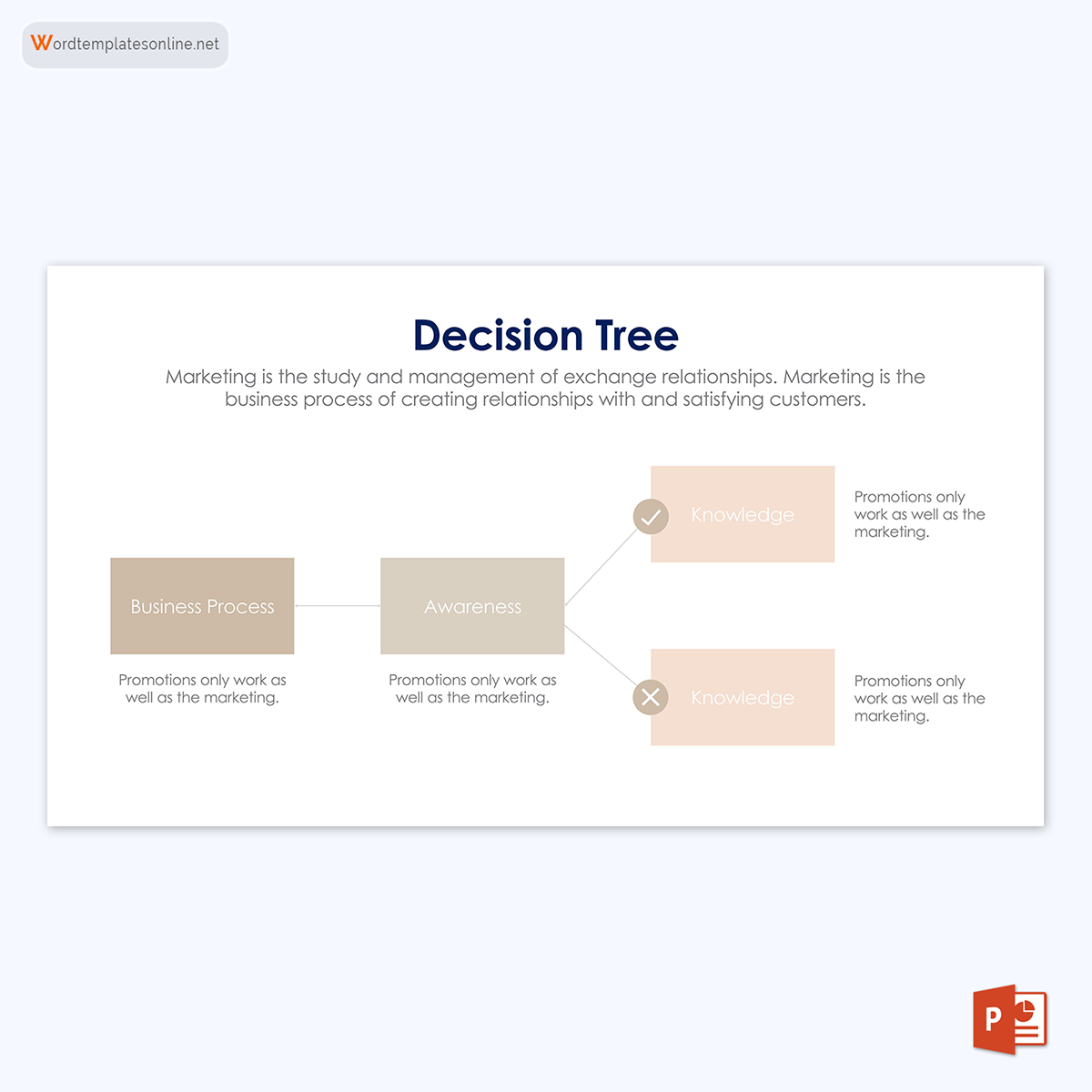 Wordtemplatesonline.net

Decision Tree

Marketing is the study and management of exchange relationships. Marketing is the business process of creating relationships with and satisfying customers.

Business Process

Promotions only work as well as the marketing.

Awareness

Promotions only work as well as the marketing.

Knowledge

Promotions only work as well as the marketing.

Knowledge

Promotions only work as well as the marketing.

P